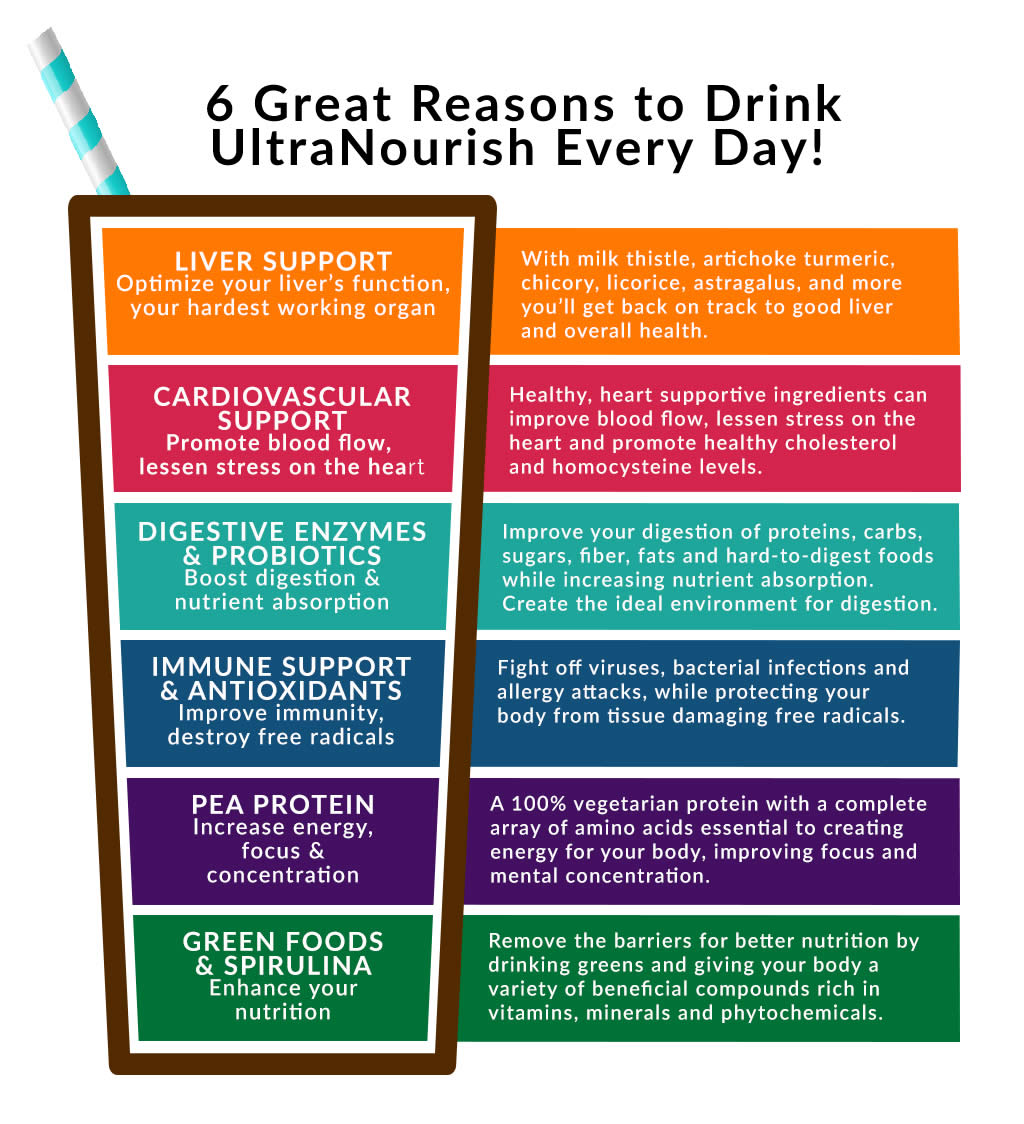 6 Great Reasons to Drink UltraNourish Every Day!

LIVER SUPPORT
Optimize your liver's function, your hardest working organ

With milk thistle, artichoke turmeric, chicory, licorice, astragalus, and more you'll get back on track to good liver and overall health.

CARDIOVASCULAR SUPPORT
Promote blood flow, lessen stress on the heart

Healthy, heart supportive ingredients can improve blood flow, lessen stress on the heart and promote healthy cholesterol and homocysteine levels.

DIGESTIVE ENZYMES & PROBIOTICS
Boost digestion & nutrient absorption

Improve your digestion of proteins, carbs, sugars, fiber, fats and hard-to-digest foods while increasing nutrient absorption. Create the ideal environment for digestion.

IMMUNE SUPPORT & ANTIOXIDANTS
Improve immunity, destroy free radicals

Fight off viruses, bacterial infections and allergy attacks, while protecting your body from tissue damaging free radicals.

PEA PROTEIN
Increase energy, focus & concentration

A 100% vegetarian protein with a complete array of amino acids essential to creating energy for your body, improving focus and mental concentration.

GREEN FOODS & SPIRULINA
Enhance your nutrition

Remove the barriers for better nutrition by drinking greens and giving your body a variety of beneficial compounds rich in vitamins, minerals and phytochemicals.